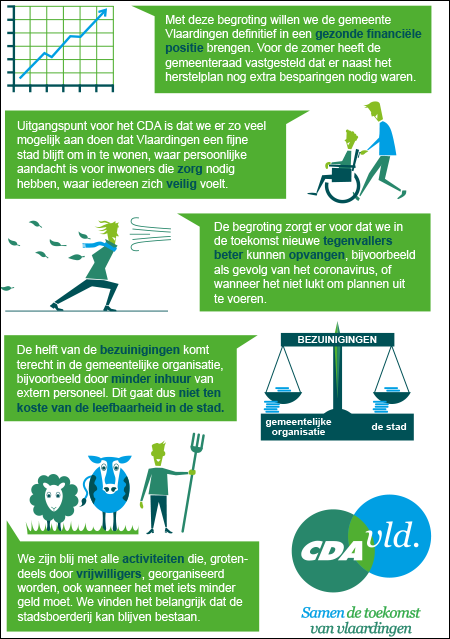 Met deze begroting willen we de gemeente Vlaardingen definitief in een gezonde financiële positie brengen. Voor de zomer heeft de gemeenteraad vastgesteld dat er naast het herstelplan nog extra besparingen nodig waren.

Uitgangspunt voor het CDA is dat we er zo veel mogelijk aan doen dat Vlaardingen een fijne stad blijft om in te wonen, waar persoonlijke aandacht is voor inwoners die zorg nodig hebben, waar iedereen zich veilig voelt.

De begroting zorgt er voor dat we in de toekomst nieuwe tegenvallers beter kunnen opvangen, bijvoorbeeld als gevolg van het coronavirus, of wanneer het niet lukt om plannen uit te voeren.

De helft van de bezuinigingen komt terecht in de gemeentelijke organisatie, bijvoorbeeld door minder inhuur van extern personeel. Dit gaat dus niet ten koste van de leefbaarheid in de stad.

BEZUINIGINGEN
gemeentelijke organisatie
de stad

We zijn blij met alle activiteiten die, grotendeels door vrijwilligers, georganiseerd worden, ook wanneer het met iets minder geld moet. We vinden het belangrijk dat de stadsboerderij kan blijven bestaan.

CDA vld.
Samen de toekomst van vlaardingen